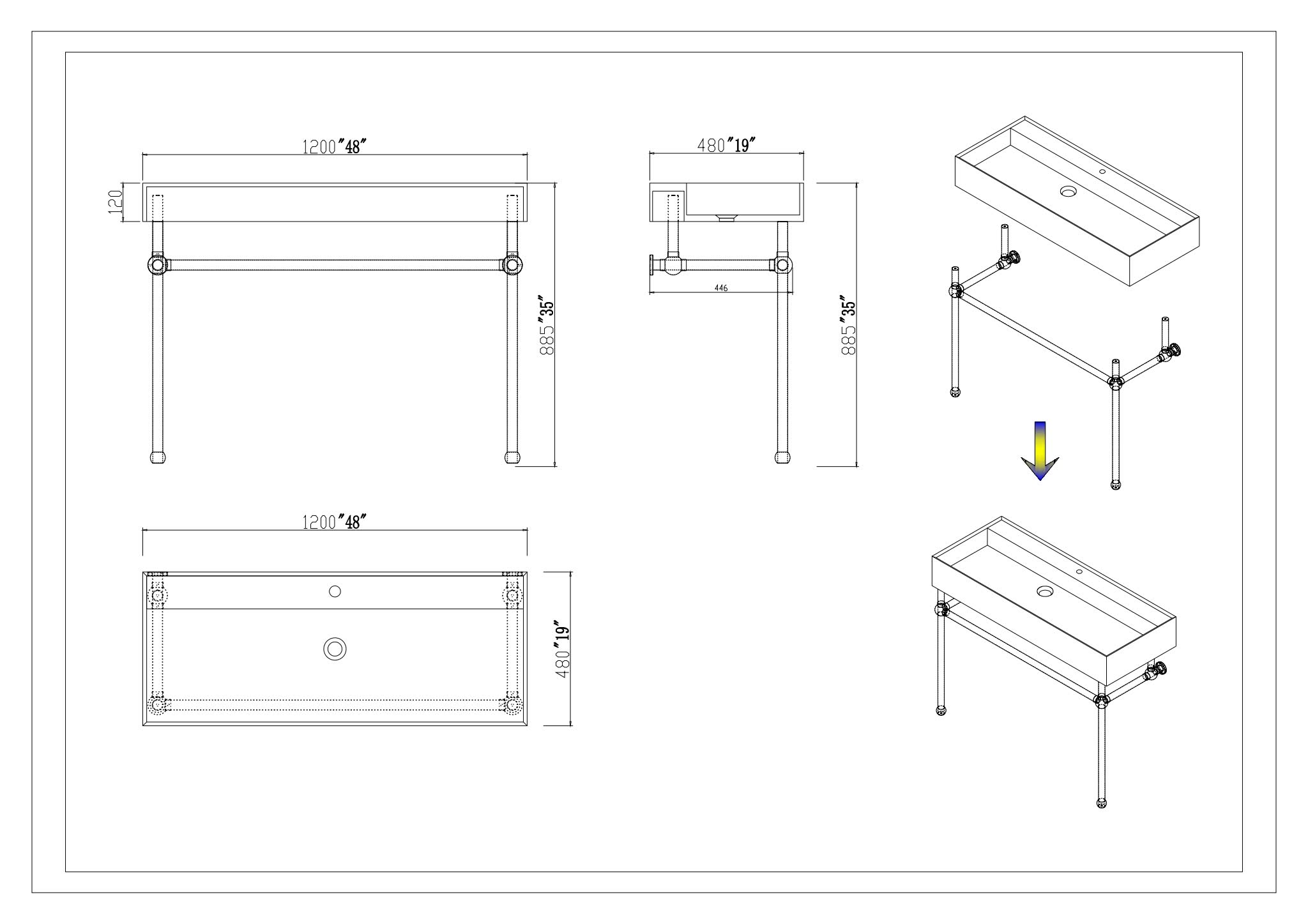 1200"48"

120

885"35"

480"19"

446

885"35"

1200"48"

480"19"