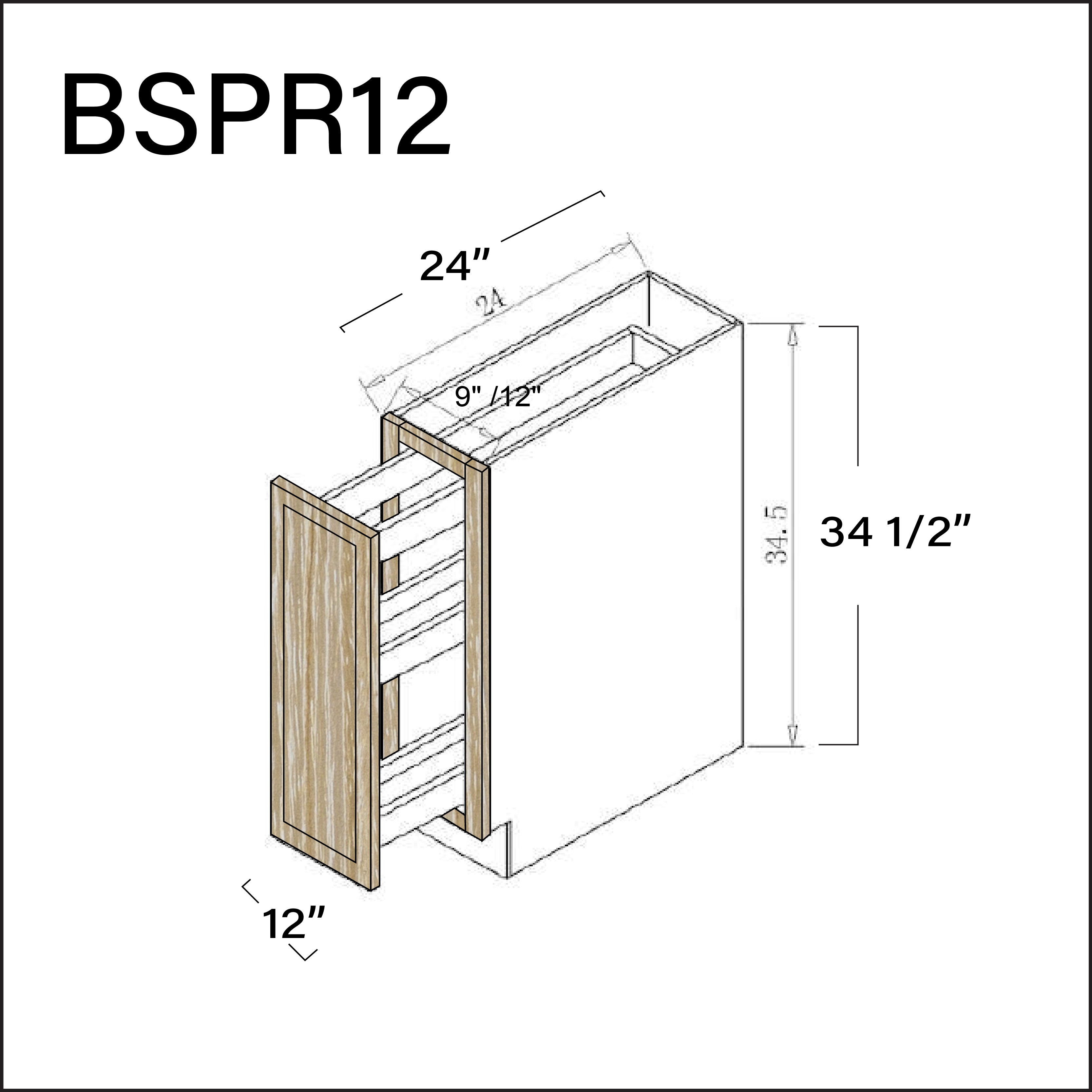 BSPR12

24"

24

9" /12"

34.5

34 1/2"

12"